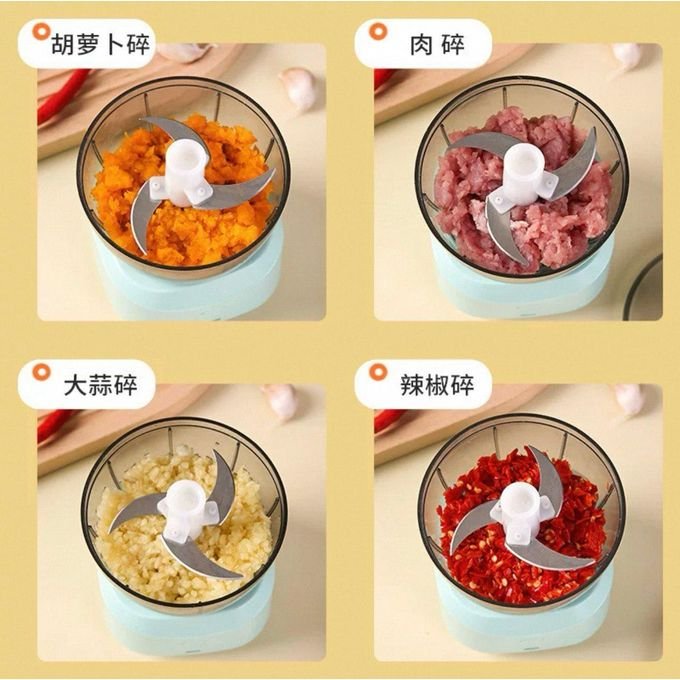 胡萝卜碎

肉 碎

大蒜碎

辣椒碎