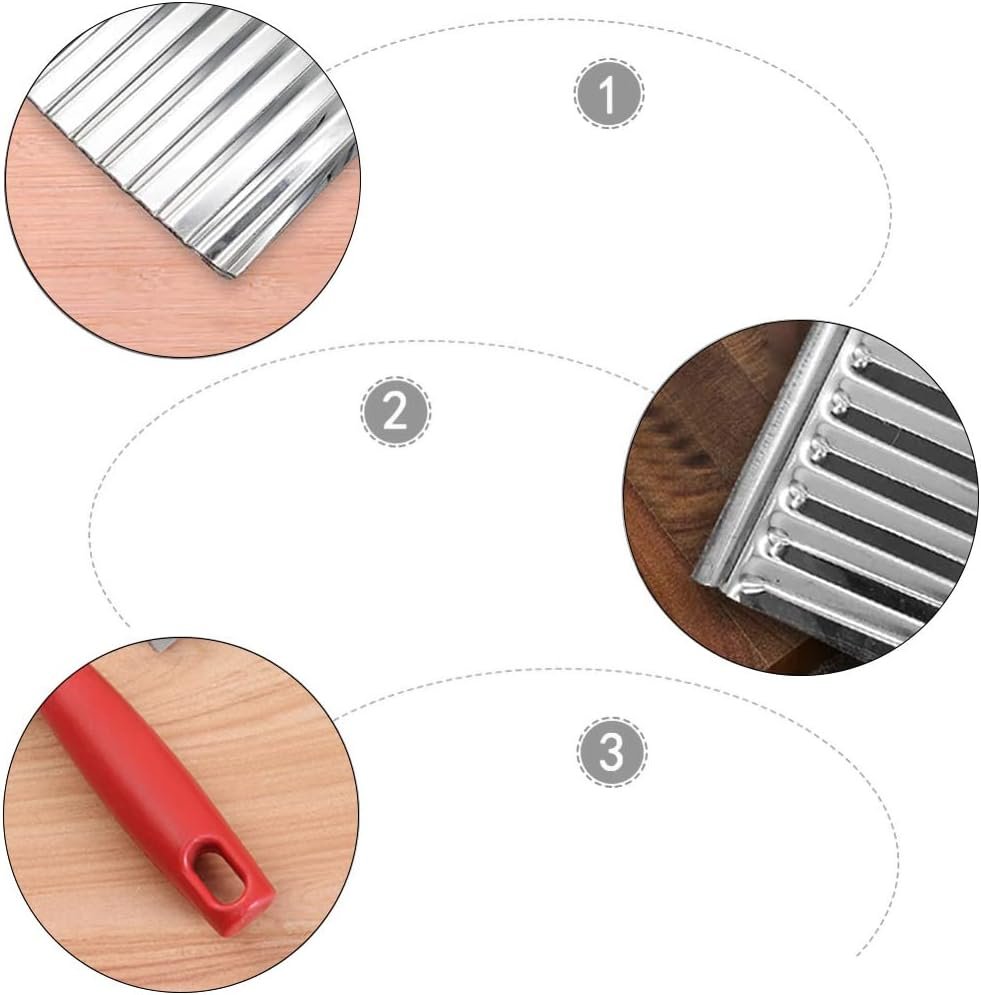 1

2

3