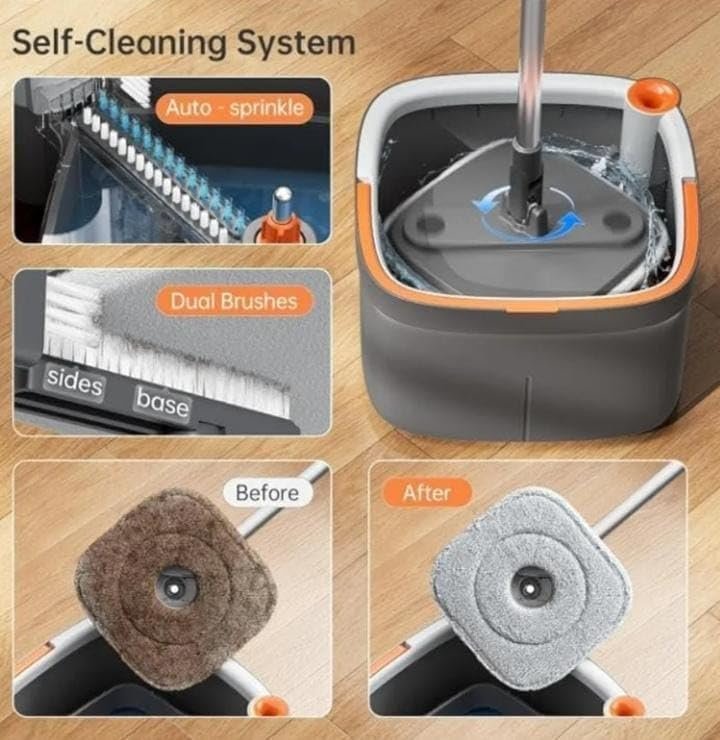 Self-Cleaning System

Auto - sprinkle

Dual Brushes

sides

base

Before

After