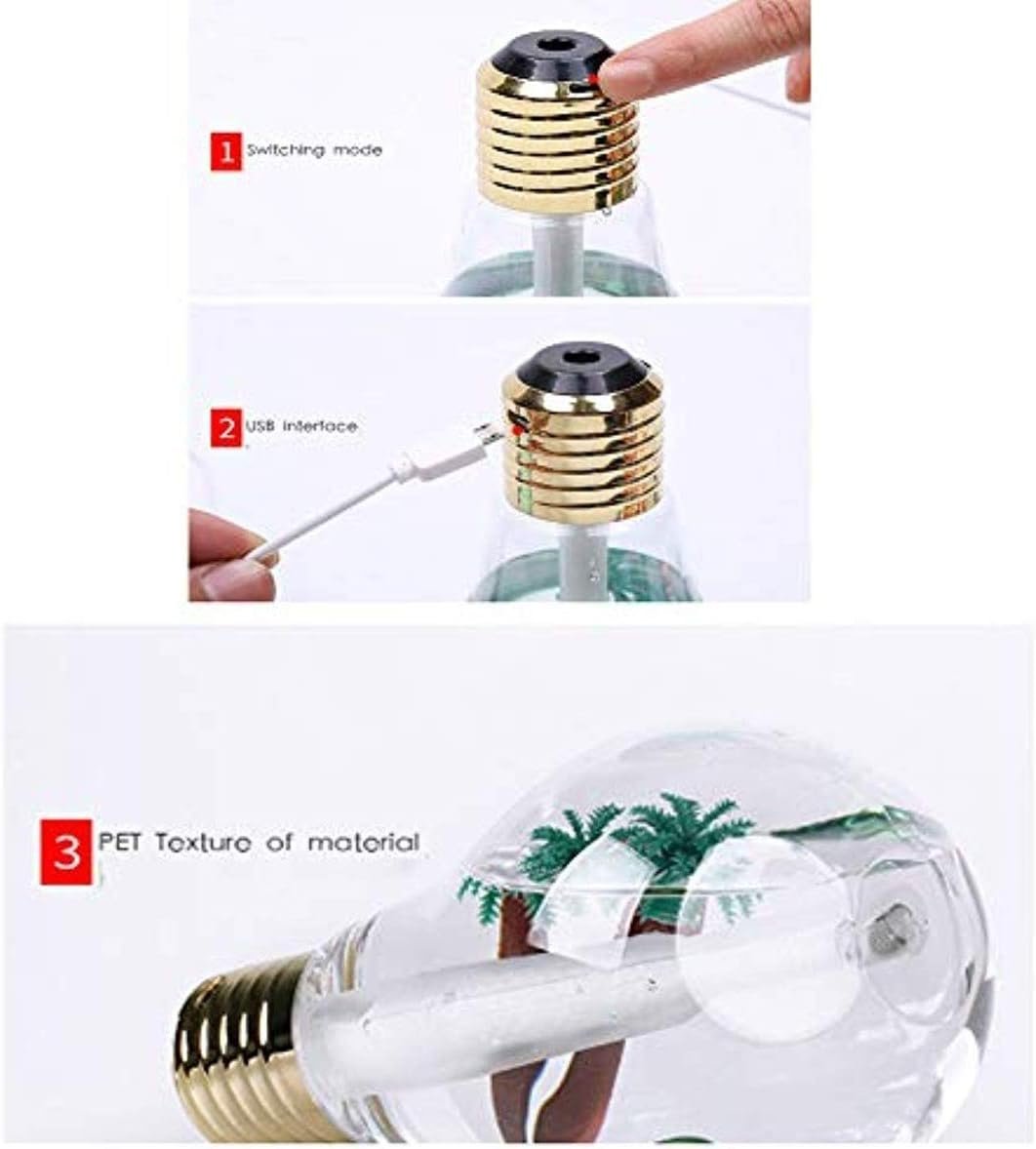 1 Switching mode

2 USB interface

3 PET Texture of material