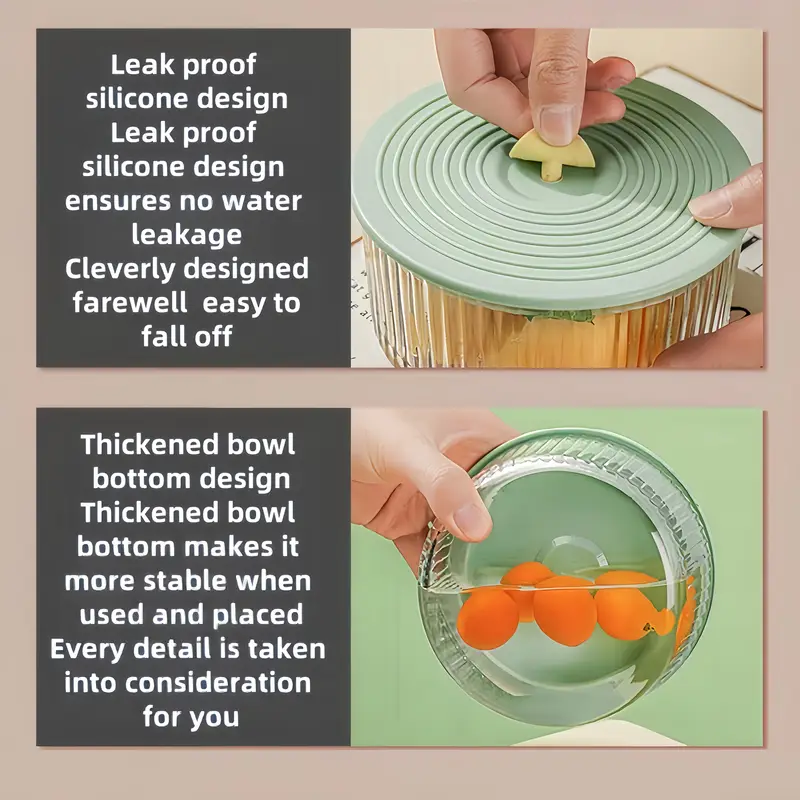 Leak proof silicone design
Leak proof silicone design ensures no water leakage
Cleverly designed farewell  easy to fall off

Thickened bowl bottom design
Thickened bowl bottom makes it more stable when used and placed
Every detail is taken into consideration for you