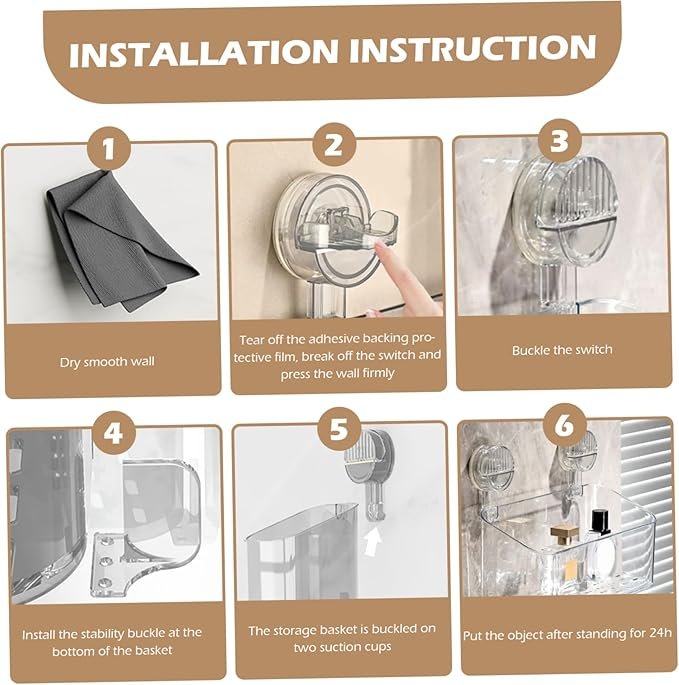 INSTALLATION INSTRUCTION

1

Dry smooth wall

2

Tear off the adhesive backing protective film, break off the switch and press the wall firmly

3

Buckle the switch

4

Install the stability buckle at the bottom of the basket

5

The storage basket is buckled on two suction cups

6

Put the object after standing for 24h